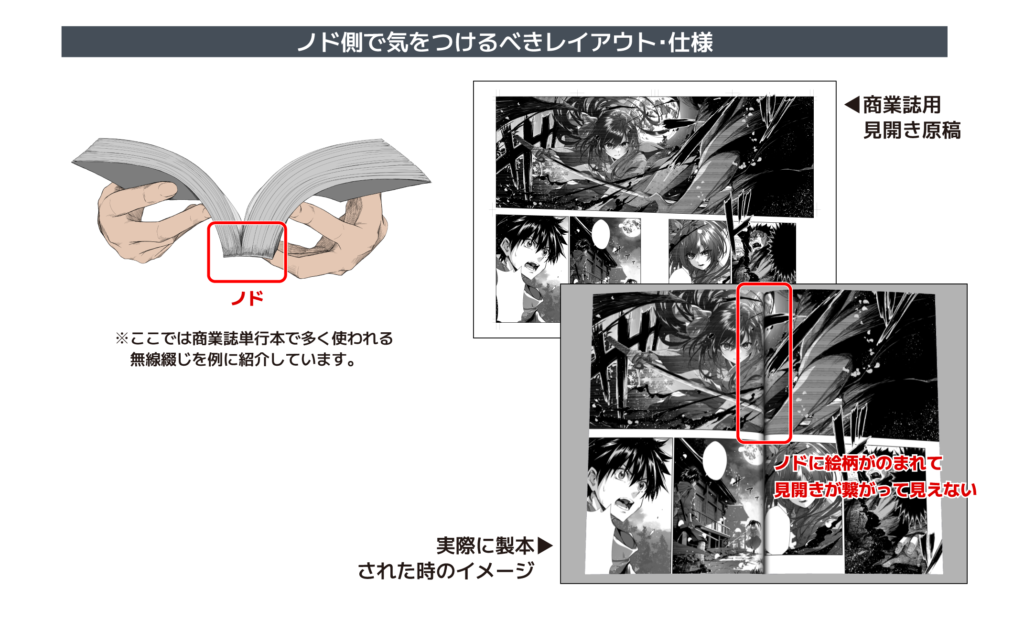 ノド側で気をつけるべきレイアウト・仕様

ノド

※ここでは商業誌単行本で多く使われる無線綴じを例に紹介しています。

◀商業誌用
見開き原稿

ノドに絵柄がのまれて
見開きが繋がって見えない

実際に製本▶
された時のイメージ